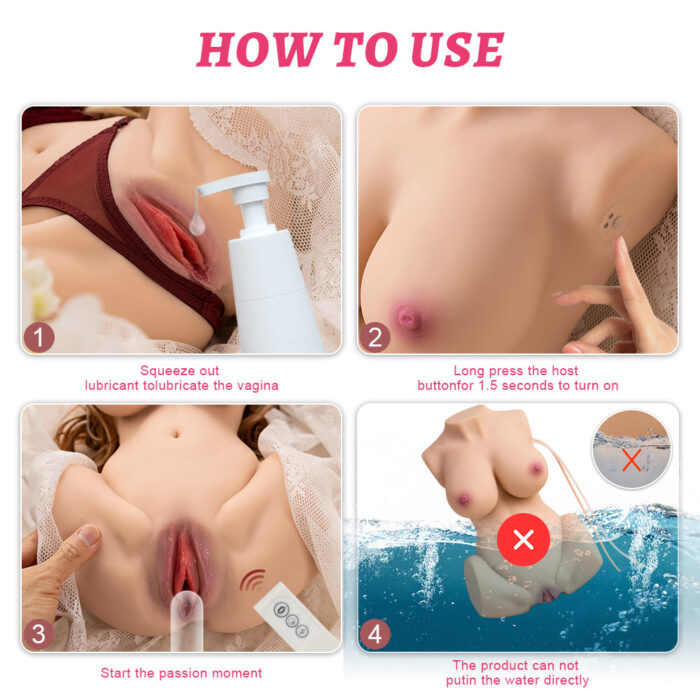 HOW TO USE

1

Squeeze out lubricant tolubricate the vagina

2

Long press the host buttonfor 1.5 seconds to turn on

3

Start the passion moment

4

The product can not putin the water directly